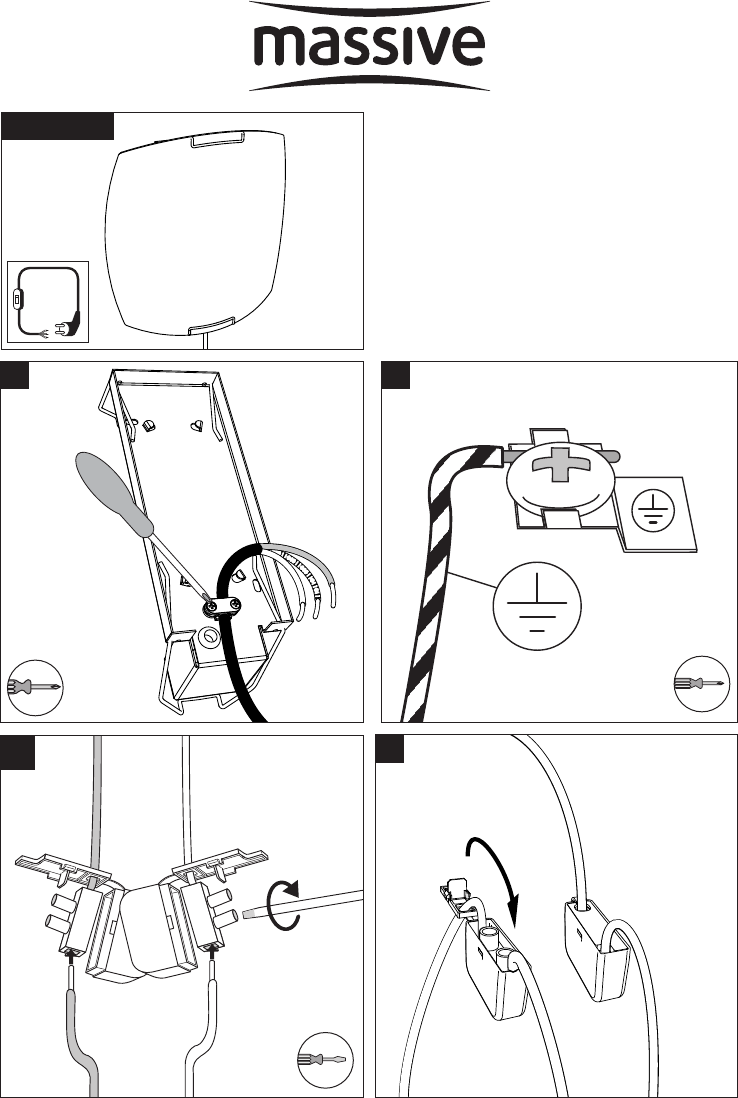 massive