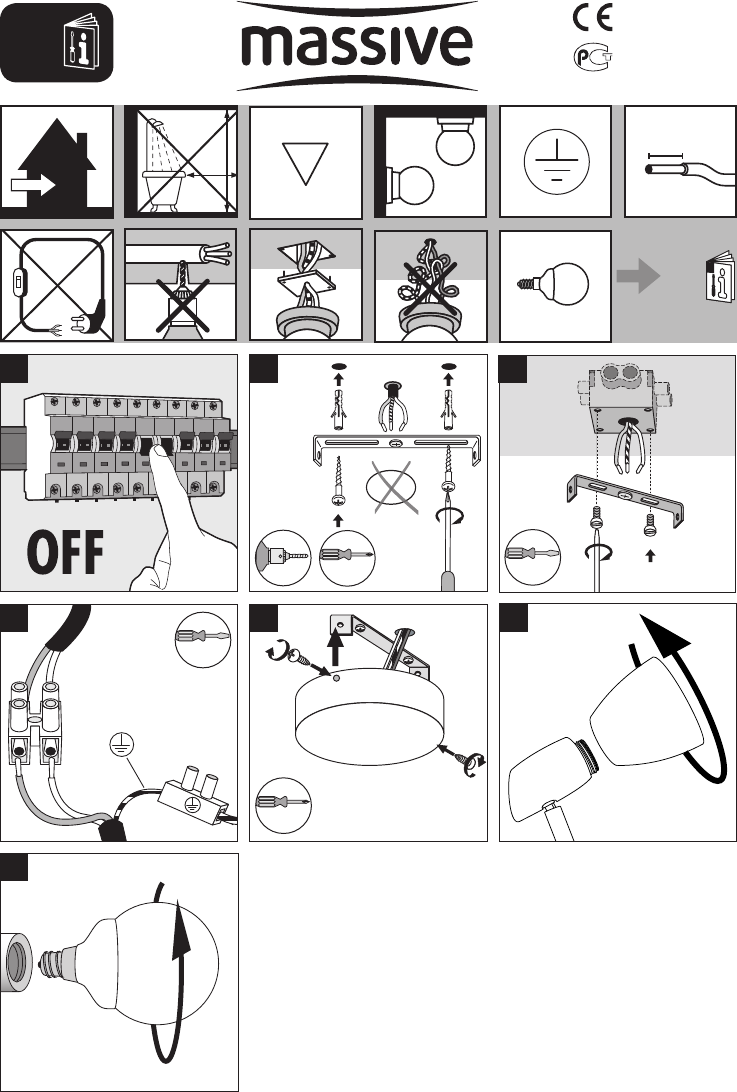 massive

CE

PCT

OFF