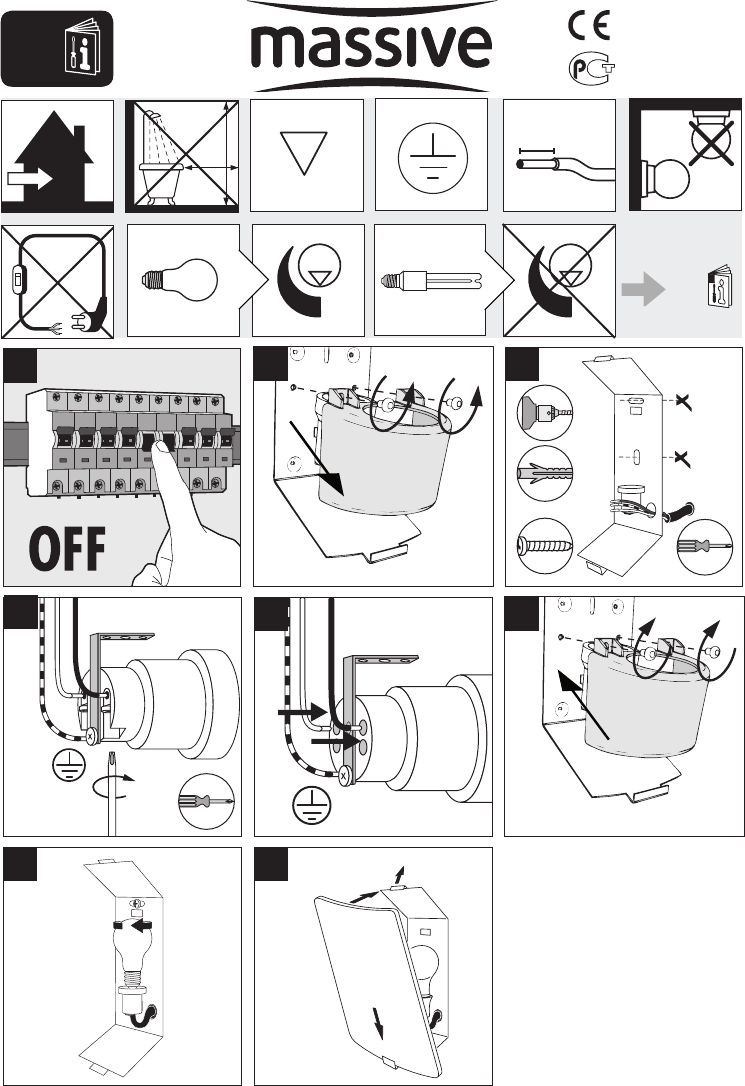 massive

CE

PCT

OFF